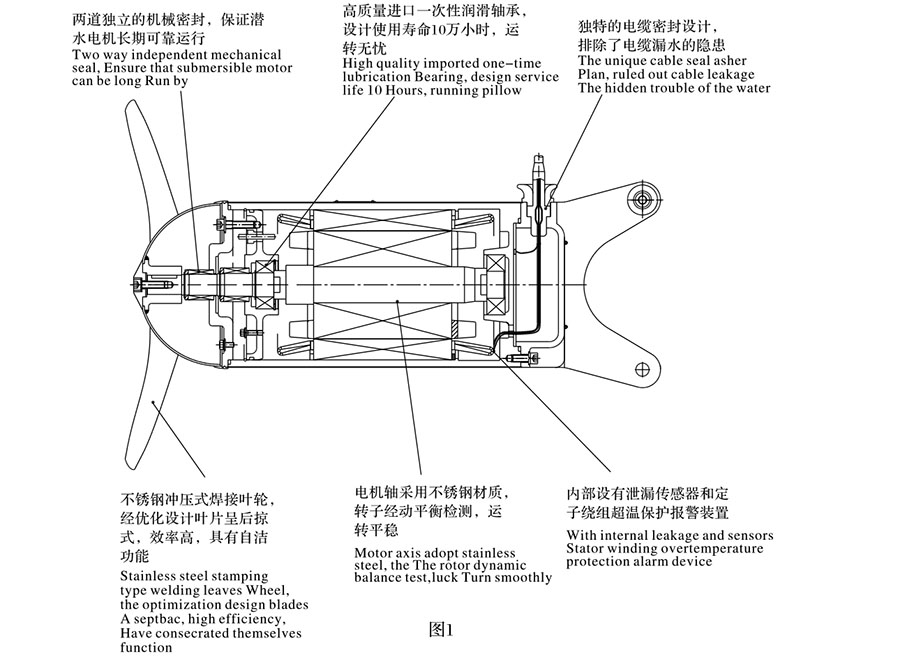 两道独立的机械密封，保证潜水电机长期可靠运行
Two way independent mechanical seal, Ensure that submersible motor can be long Run by

高质量进口一次性润滑轴承，设计使用寿命10万小时，运转无忧
High quality imported one-time lubrication Bearing, design service life 10 Hours, running pillow

独特的电缆密封设计，排除了电缆漏水的隐患
The unique cable seal asher Plan, ruled out cable leakage The hidden trouble of the water

不锈钢冲压式焊接叶轮，经优化设计叶片呈后掠式，效率高，具有自洁功能
Stainless steel stamping type welding leaves Wheel, the optimization design blades A septbac, high efficiency, Have consecrated themselves function

电机轴采用不锈钢材质，转子经动平衡检测，运转平稳
Motor axis adopt stainless steel, the The rotor dynamic balance test,luck Turn smoothly

内部设有泄漏传感器和定子绕组超温保护报警装置
With internal leakage and sensors Stator winding overtemperature protection alarm device

图1